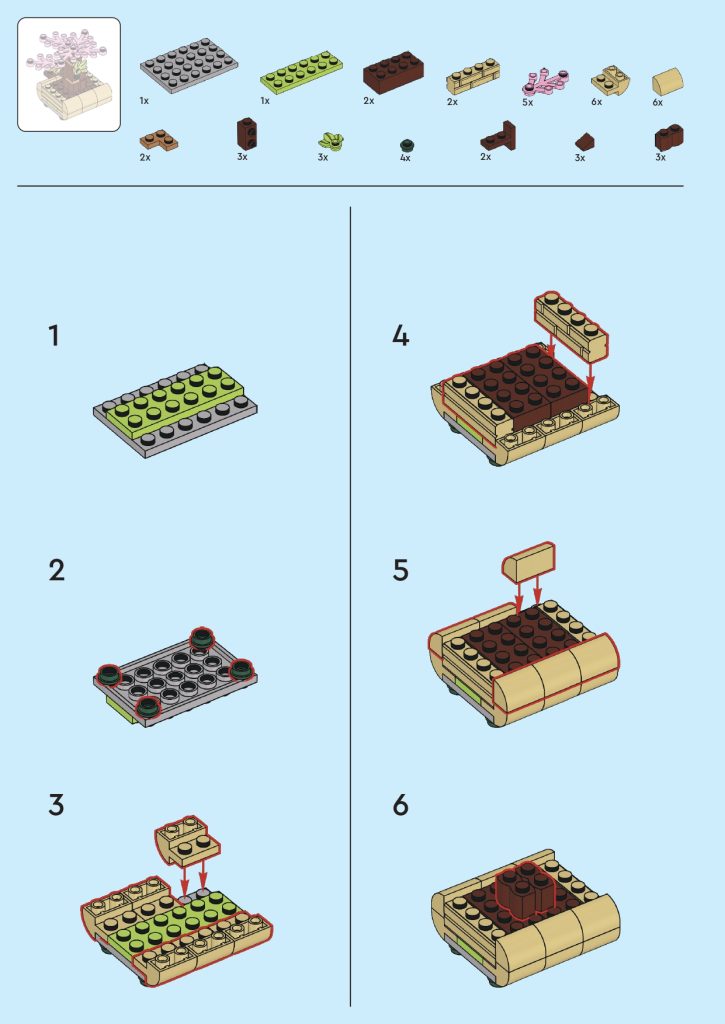 1x
1x
2x
2x
5x
6x
6x
2x
3x
3x
4x
2x
3x
3x

1

2

3

4

5

6